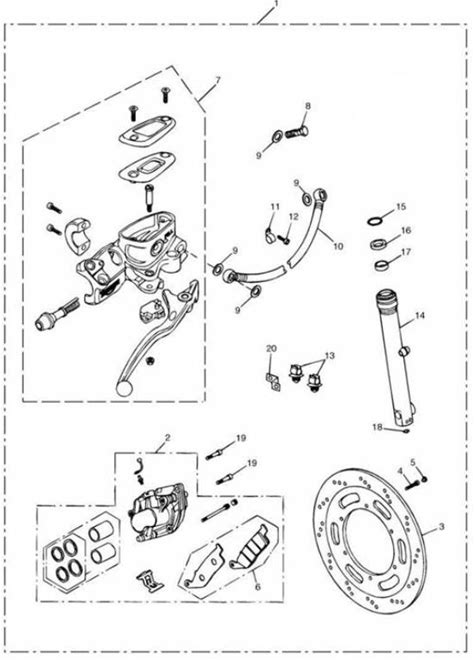 1
7
8
9
9
11
12
10
15
16
17
9
9
14
20
13
18
2
19
19
5
4
3
6