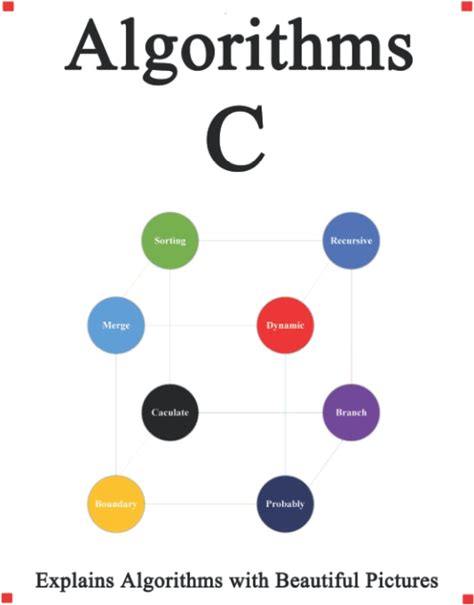 Algorithms
C

Sorting

Recursive

Merge

Dynamic

Caculate

Branch

Boundary

Probably

Explains Algorithms with Beautiful Pictures