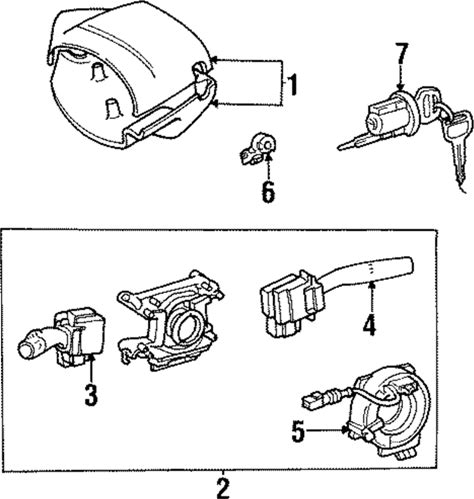 1
7
6
4
3
5
2