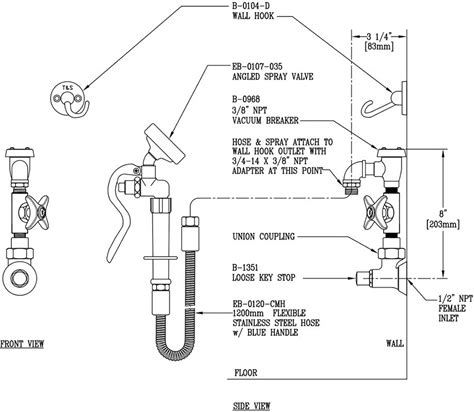 B-0104-D
WALL HOOK

3 1/4"
[83mm]

T&S

EB-0107-035
ANGLED SPRAY VALVE

B-0968
3/8" NPT
VACUUM BREAKER

HOSE & SPRAY ATTACH TO WALL HOOK OUTLET WITH 3/4-14 X 3/8" NPT ADAPTER AT THIS POINT

8"
[203mm]

UNION COUPLING

B-1351
LOOSE KEY STOP

1/2" NPT
FEMALE
INLET

EB-0120-CMH
1200mm FLEXIBLE
STAINLESS STEEL HOSE
w/ BLUE HANDLE

FRONT VIEW

WALL

FLOOR

SIDE VIEW