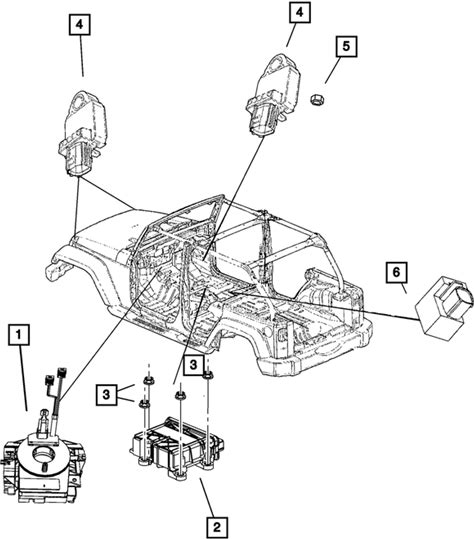 4
4
5
6
1
3
3
2