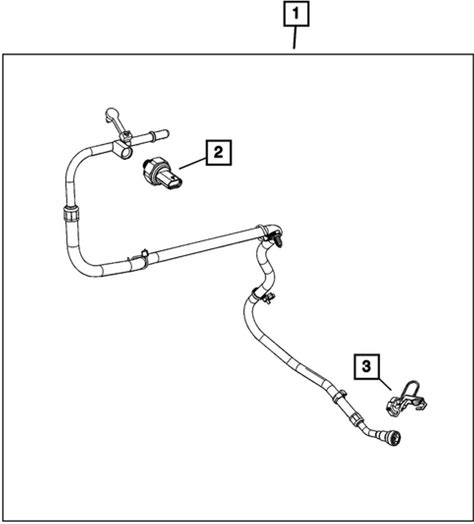 1
2
3