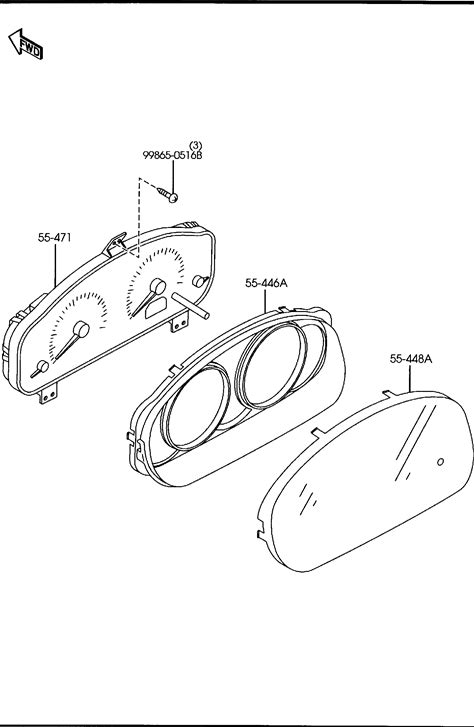 FWD

(3)
99865-0516B

55-471

55-446A

55-448A