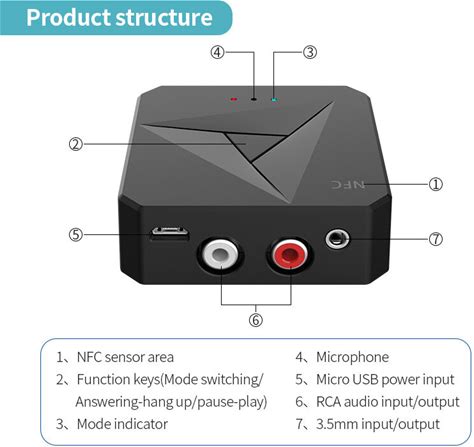 Product structure

④
③
②
NFC
①
⑤
⑦
⑥

1、NFC sensor area
2、Function keys(Mode switching/ Answering-hang up/pause-play)
3、Mode indicator

4、Microphone
5、Micro USB power input
6、RCA audio input/output
7、3.5mm input/output