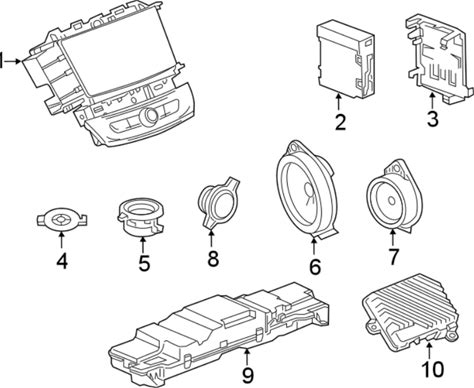 1
2
3
4
5
8
6
7
9
10