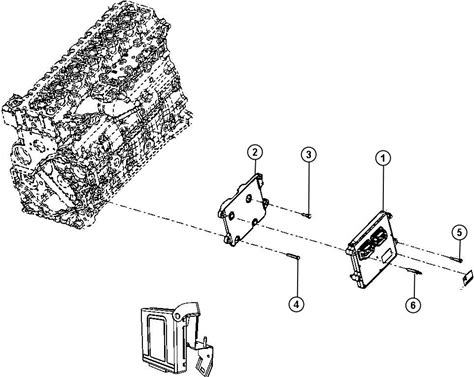 2
3
1
5
4
6