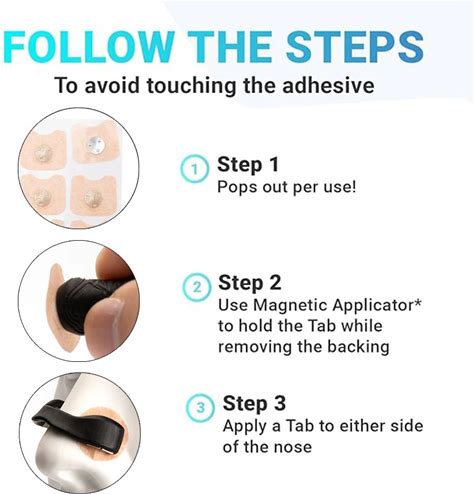 FOLLOW THE STEPS
To avoid touching the adhesive

1 Step 1
Pops out per use!

2 Step 2
Use Magnetic Applicator* to hold the Tab while removing the backing

3 Step 3
Apply a Tab to either side of the nose