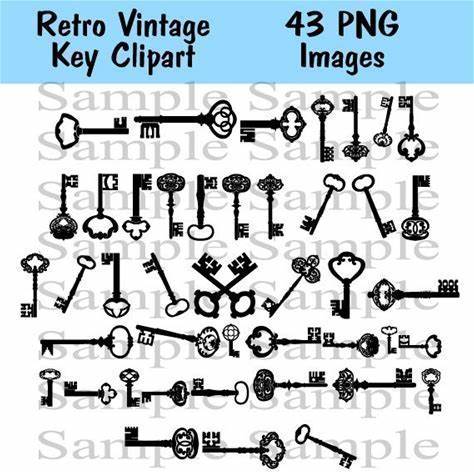 Retro Vintage Key Clipart

43 PNG Images

Sample Sample
Sample Sample
Sample Sample
Sample Sample
Sample Sample
Sample Sample
Sample Sample
Sample Sample