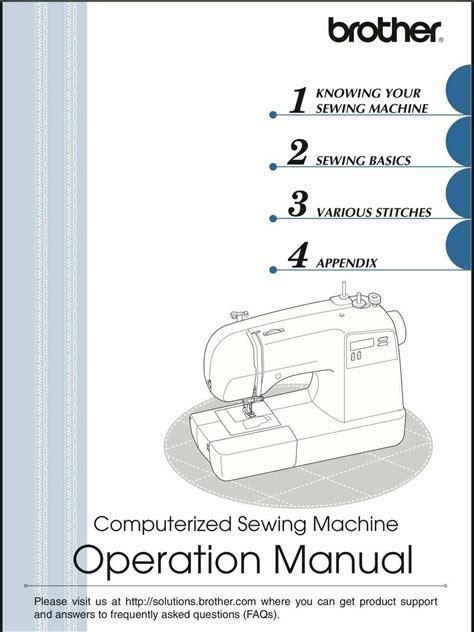 brother

1 KNOWING YOUR SEWING MACHINE

2 SEWING BASICS

3 VARIOUS STITCHES

4 APPENDIX

Computerized Sewing Machine

Operation Manual

Please visit us at http://solutions.brother.com where you can get product support and answers to frequently asked questions (FAQs).