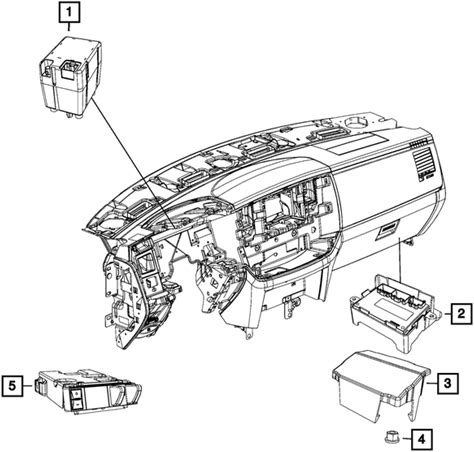 1
2
3
4
5