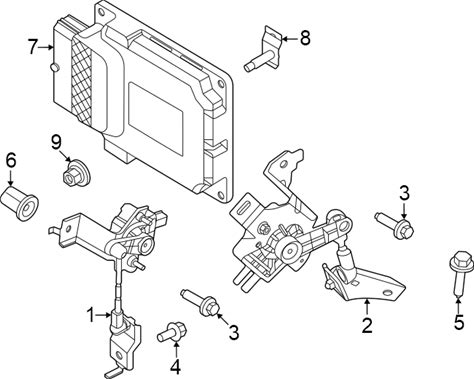 7
8
9
6
3
1
3
2
5
4