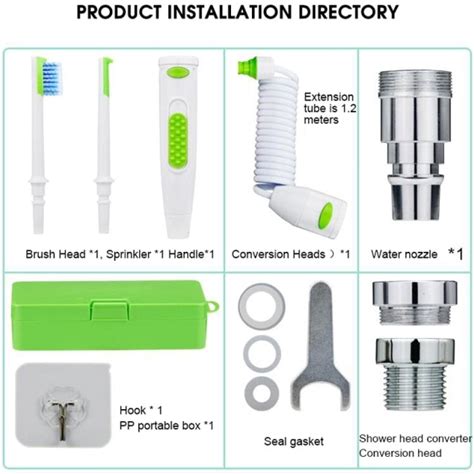 PRODUCT INSTALLATION DIRECTORY

Extension tube is 1.2 meters

Brush Head *1, Sprinkler *1 Handle*1

Conversion Heads ) *1

Water nozzle *1

Hook * 1
PP portable box *1

Seal gasket

Shower head converter
Conversion head