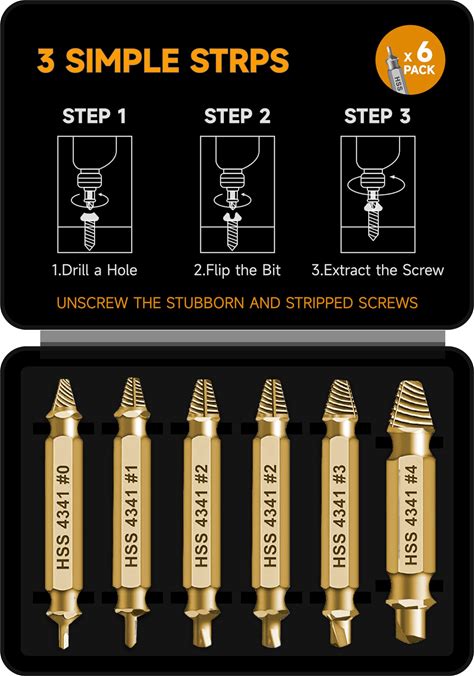 3 SIMPLE STRPS

x 6 PACK

HSS

STEP 1

STEP 2

STEP 3

1.Drill a Hole

2.Flip the Bit

3.Extract the Screw

UNSCREW THE STUBBORN AND STRIPPED SCREWS

HSS 4341 #0

HSS 4341 #1

HSS 4341 #2

HSS 4341 #2

HSS 4341 #3

HSS 4341 #4