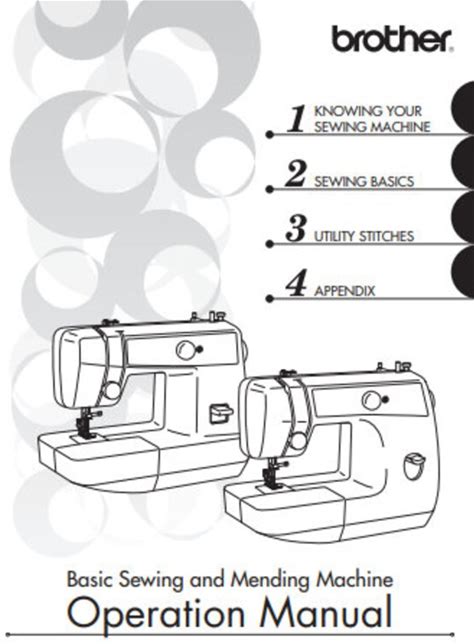 brother

1 KNOWING YOUR SEWING MACHINE

2 SEWING BASICS

3 UTILITY STITCHES

4 APPENDIX

Basic Sewing and Mending Machine

Operation Manual