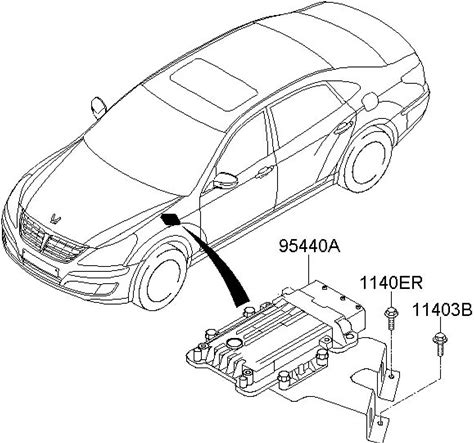 95440A
1140ER
11403B