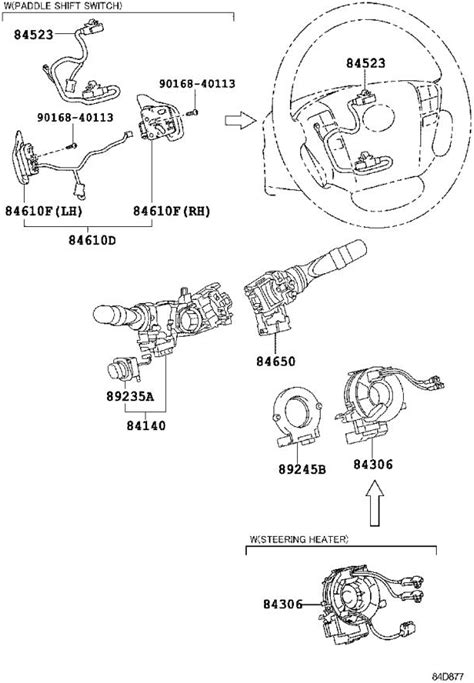 W(PADDLE SHIFT SWITCH)

84523

90168-40113

90168-40113

84610F(LH)

84610F(RH)

84610D

84523

84650

89235A

84140

89245B

84306

W(STEERING HEATER)

84306

84D877