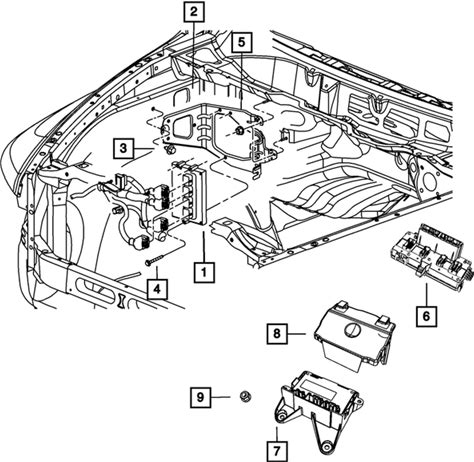 2
5
3
1
4
6
8
9
7