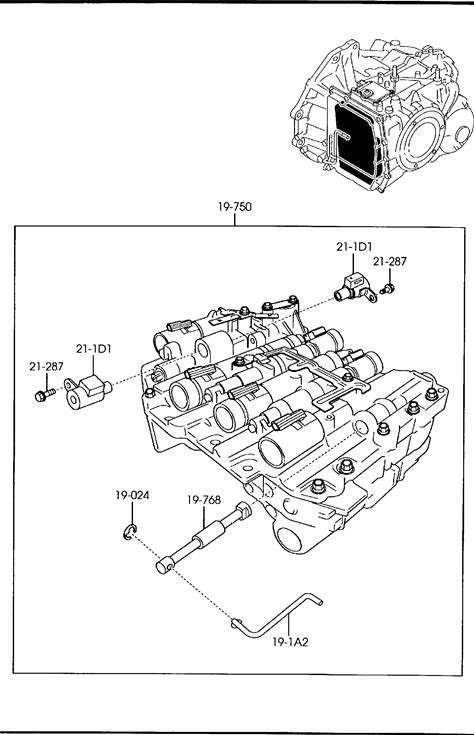 19-750

21-1D1

21-287

21-1D1

21-287

19-024

19-768

19-1A2