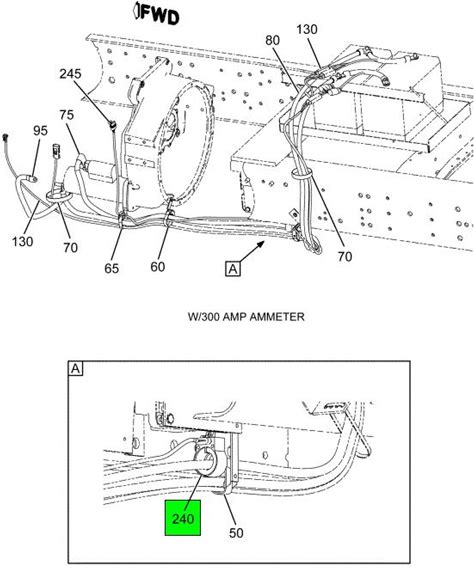 FWD

130
80
245
75
95
130
70
65
60
A
70

W/300 AMP AMMETER

A
240
50