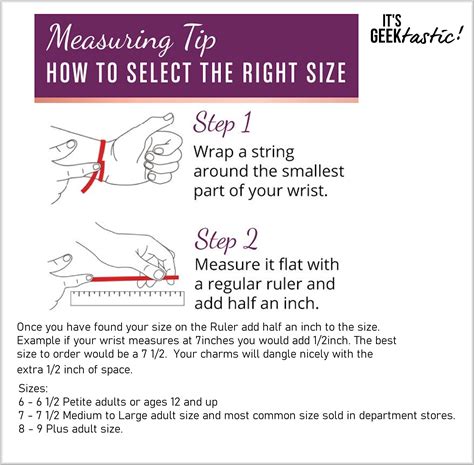 Measuring Tip
HOW TO SELECT THE RIGHT SIZE

IT'S GEEKtastic!

Step 1
Wrap a string around the smallest part of your wrist.

Step 2
Measure it flat with a regular ruler and add half an inch.

Once you have found your size on the Ruler add half an inch to the size. Example if your wrist measures at 7inches you would add 1/2inch. The best size to order would be a 7 1/2. Your charms will dangle nicely with the extra 1/2 inch of space.

Sizes:
6 - 6 1/2 Petite adults or ages 12 and up
7 - 7 1/2 Medium to Large adult size and most common size sold in department stores.
8 - 9 Plus adult size.