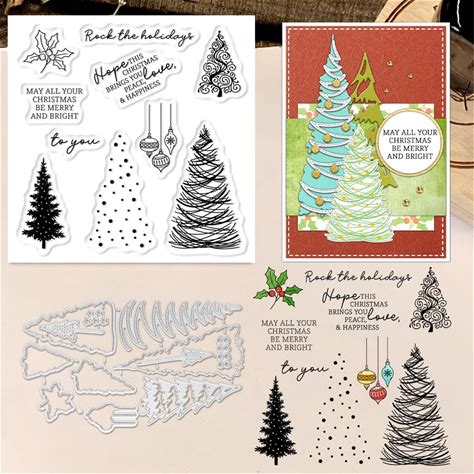 Rock the holidays

Hope THIS CHRISTMAS BRINGS YOU love, PEACE, & HAPPINESS

MAY ALL YOUR CHRISTMAS BE MERRY AND BRIGHT

to you

MAY ALL YOUR CHRISTMAS BE MERRY AND BRIGHT

Rock the holidays

Hope THIS CHRISTMAS BRINGS YOU love, PEACE, & HAPPINESS

MAY ALL YOUR CHRISTMAS BE MERRY AND BRIGHT

to you