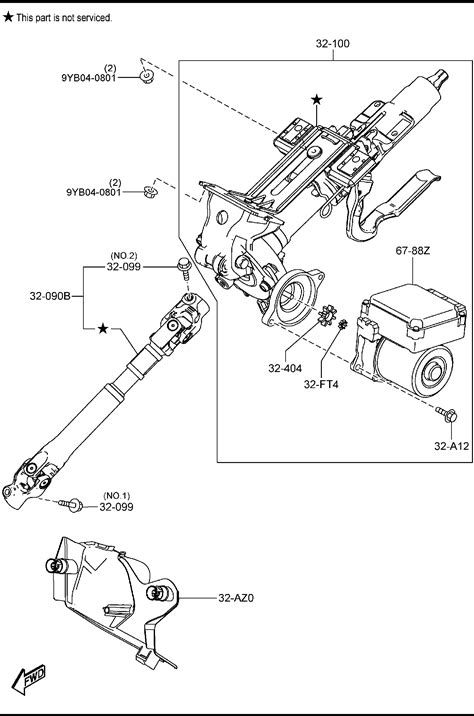 ★ This part is not serviced.

32-100

(2)
9YB04-0801

★

(2)
9YB04-0801

(NO.2)
32-099

32-090B

★

67-88Z

32-404

32-FT4

32-A12

(NO.1)
32-099

32-AZ0

FWD