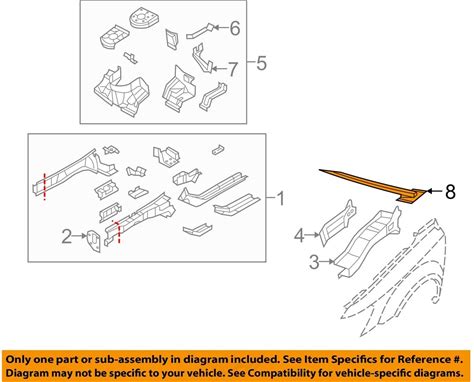 6
7
5
1
8
2
4
3

Only one part or sub-assembly in diagram included. See Item Specifics for Reference #. Diagram may not be specific to your vehicle. See Compatibility for vehicle-specific diagrams.