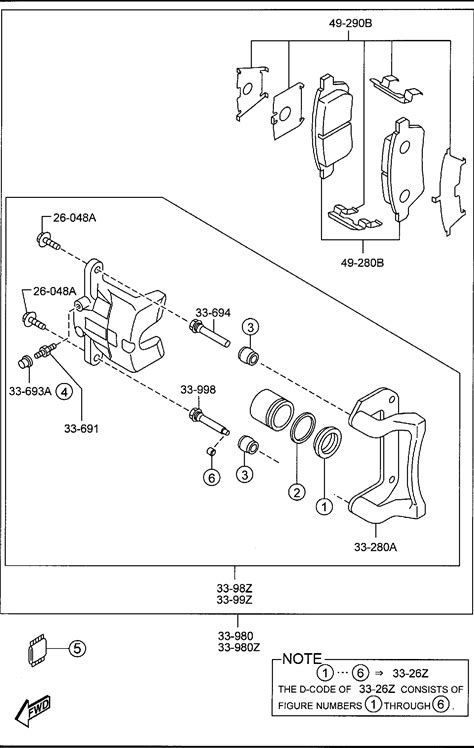 49-290B

49-280B

26-048A

26-048A

33-694

3

33-693A

4

33-691

33-998

6

3

2

1

33-280A

33-98Z
33-99Z

33-980
33-980Z

5

FWD

NOTE
1 ··· 6 ⇒ 33-26Z
THE D-CODE OF 33-26Z CONSISTS OF FIGURE NUMBERS 1 THROUGH 6.