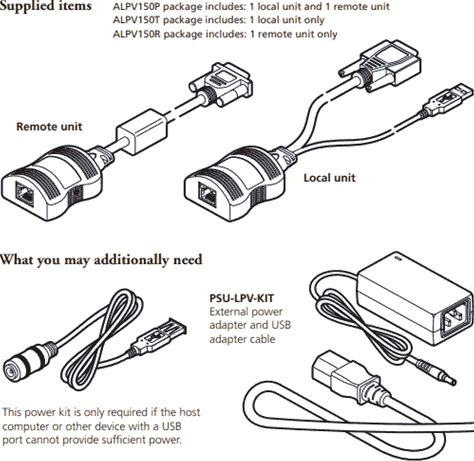 Supplied items

ALPV150P package includes: 1 local unit and 1 remote unit
ALPV150T package includes: 1 local unit only
ALPV150R package includes: 1 remote unit only

Remote unit

Local unit

What you may additionally need

PSU-LPV-KIT
External power adapter and USB adapter cable

This power kit is only required if the host computer or other device with a USB port cannot provide sufficient power.