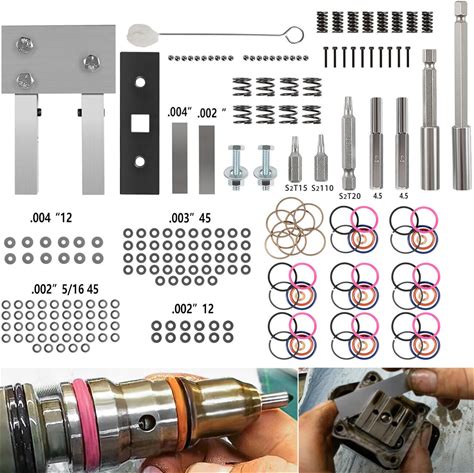 .004" .002 "

S2T15 S2110 S2T20 4.5 4.5

.004 "12

.003" 45

.002" 5/16 45

.002" 12