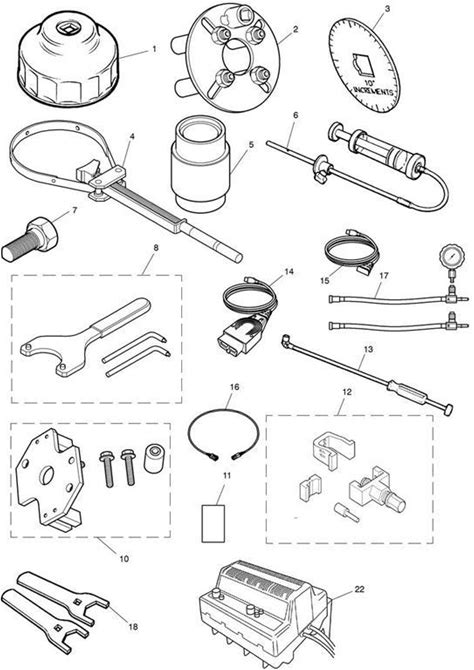 1
2
3
10°
INCREMENTS
4
5
6
7
8
14
15
17
13
16
12
11
10
18
22