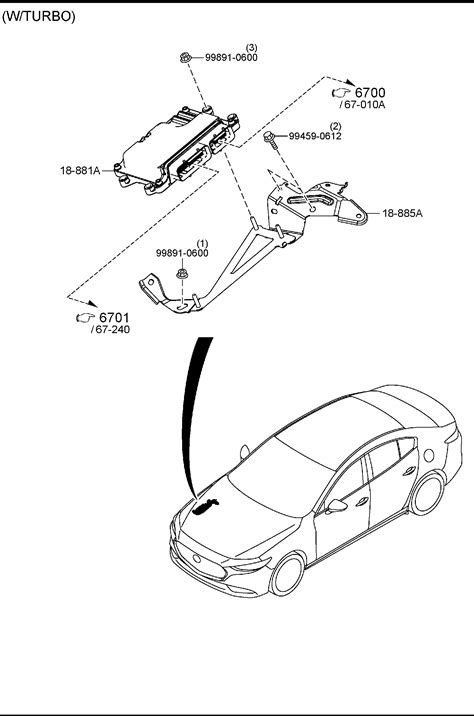 (W/TURBO)

(3)
99891-0600

6700
/67-010A

(2)
99459-0612

18-881A

18-885A

(1)
99891-0600

6701
/67-240