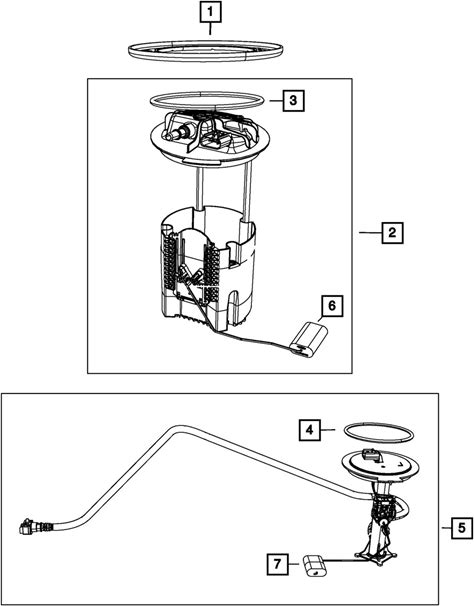 1
3
2
6
4
5
7