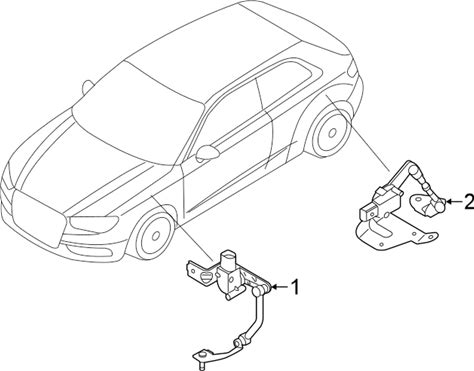 2

1