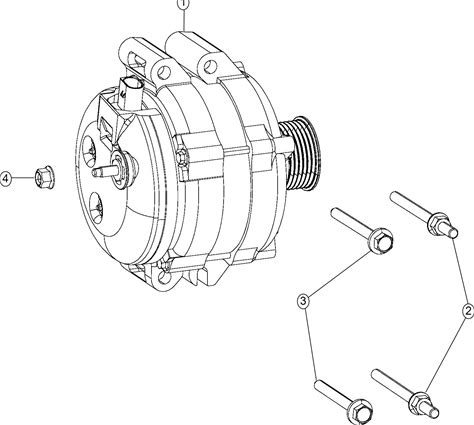 1
4
3
2