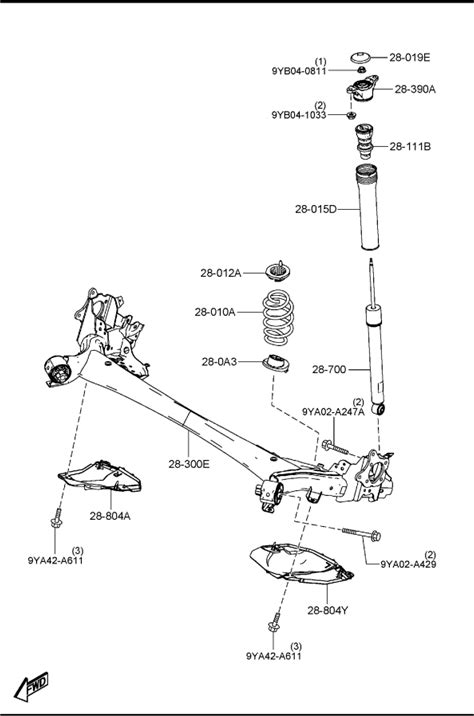 28-019E
(1)
9YB04-0811
28-390A
(2)
9YB04-1033
28-111B
28-015D
28-012A
28-010A
28-0A3
28-700
(2)
9YA02-A247A
28-300E
28-804A
(3)
9YA42-A611
(2)
9YA02-A429
28-804Y
(3)
9YA42-A611
FWD