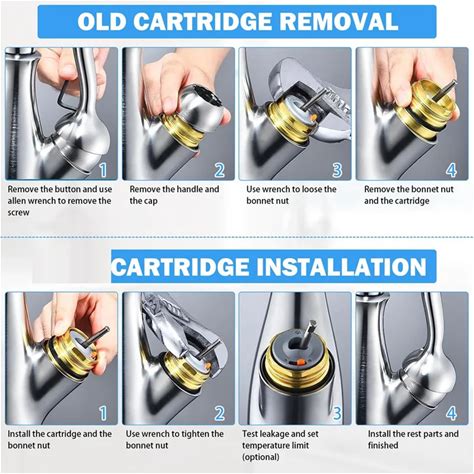 OLD CARTRIDGE REMOVAL

1
Remove the button and use allen wrench to remove the screw

2
Remove the handle and the cap

3
Use wrench to loose the bonnet nut

4
Remove the bonnet nut and the cartridge

CARTRIDGE INSTALLATION

1
Install the cartridge and the bonnet nut

2
Use wrench to tighten the bonnet nut

3
Test leakage and set temperature limit (optional)

4
Install the rest parts and finished