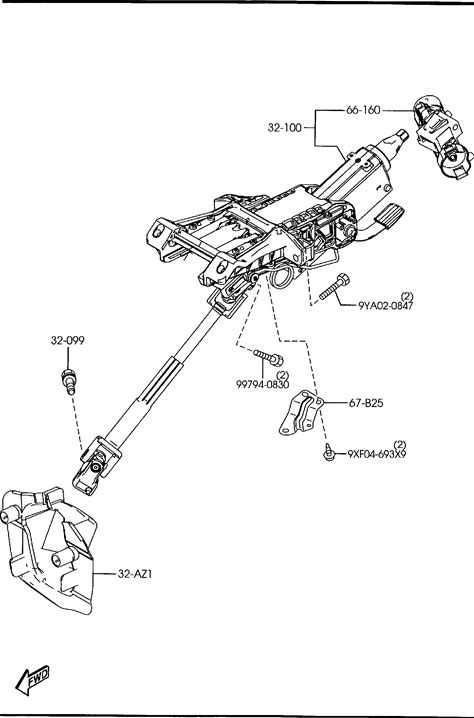 66-160

32-100

(2)
9YA02-0847

32-099

(2)
99794-0830

67-B25

(2)
9XF04-693X9

32-AZ1

FWD