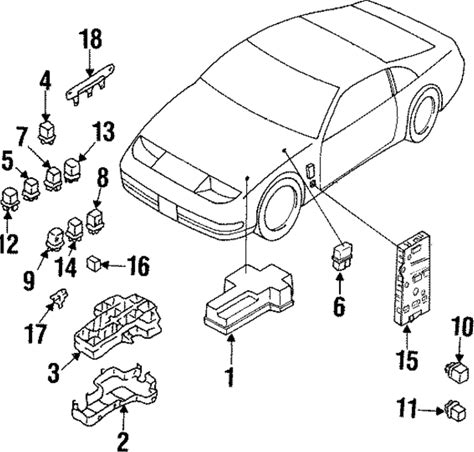 18
4
7
13
5
8
12
9
14
16
17
3
2
1
6
15
10
11