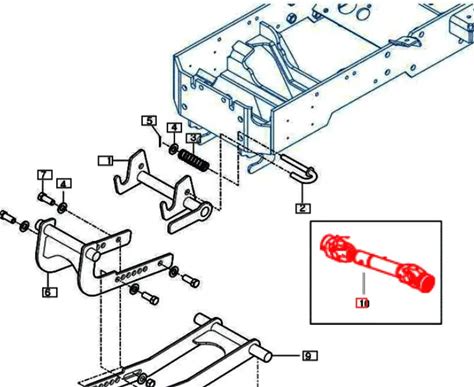 5
4
3
1
7
4
2
6
10
9