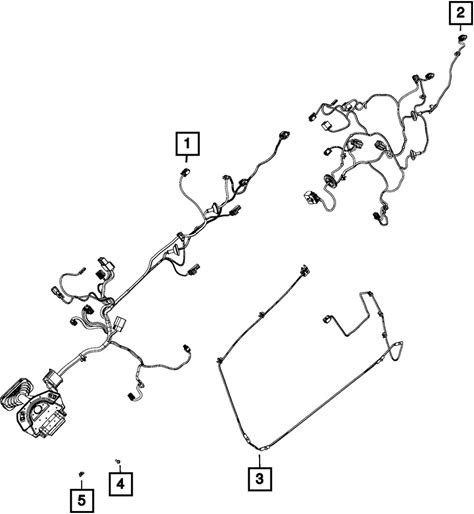 2

1

3

4

5