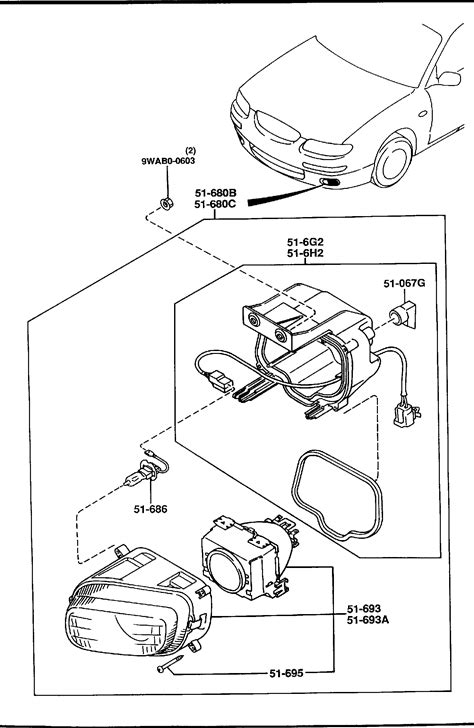 (2)
9WAB0-0603

51-680B
51-680C

51-6G2
51-6H2

51-067G

51-686

51-693
51-693A

51-695