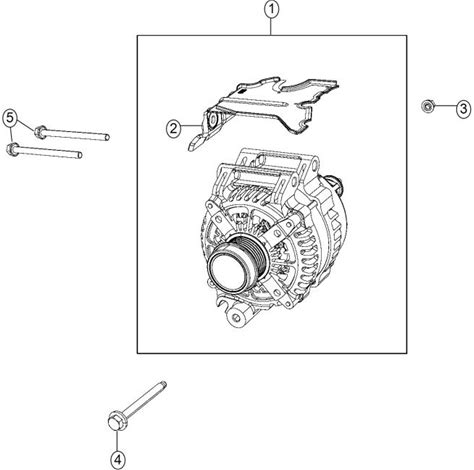 1
2
3
5
4