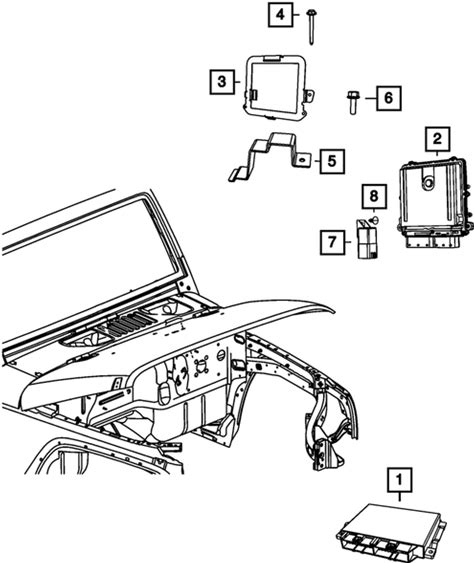 4
3
6
2
5
8
7
1