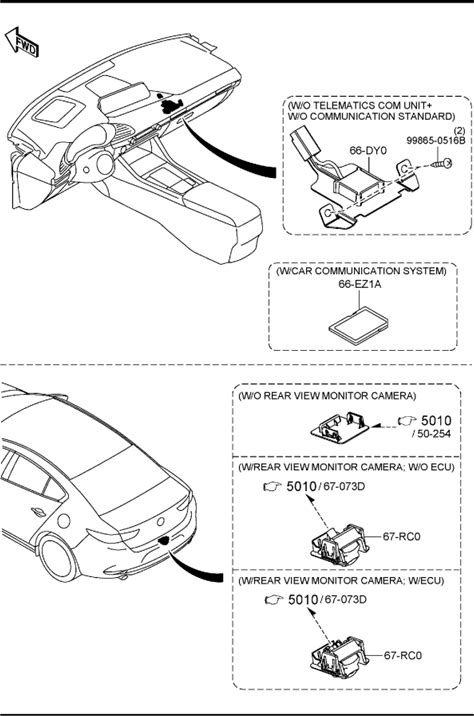 FWD

(W/O TELEMATICS COM UNIT+ W/O COMMUNICATION STANDARD)
(2)
99865-0516B
66-DY0

(W/CAR COMMUNICATION SYSTEM)
66-EZ1A

(W/O REAR VIEW MONITOR CAMERA)
5010 / 50-254

(W/REAR VIEW MONITOR CAMERA; W/O ECU)
5010 / 67-073D
67-RC0

(W/REAR VIEW MONITOR CAMERA; W/ECU)
5010 / 67-073D
67-RC0