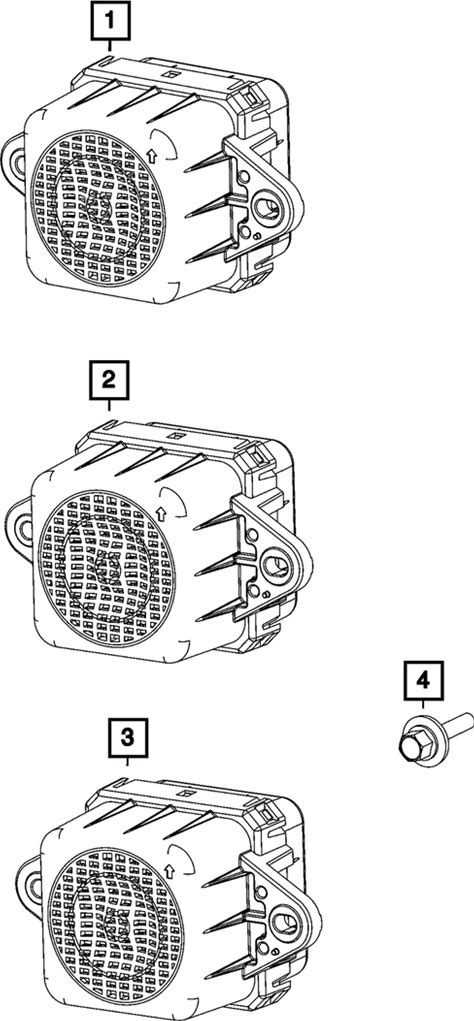 1

2

4

3