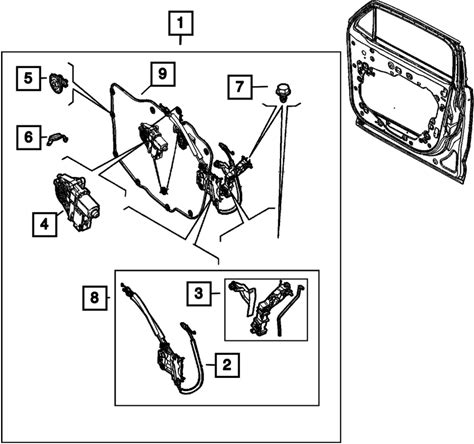 1
5
9
7
6
4
8
3
2