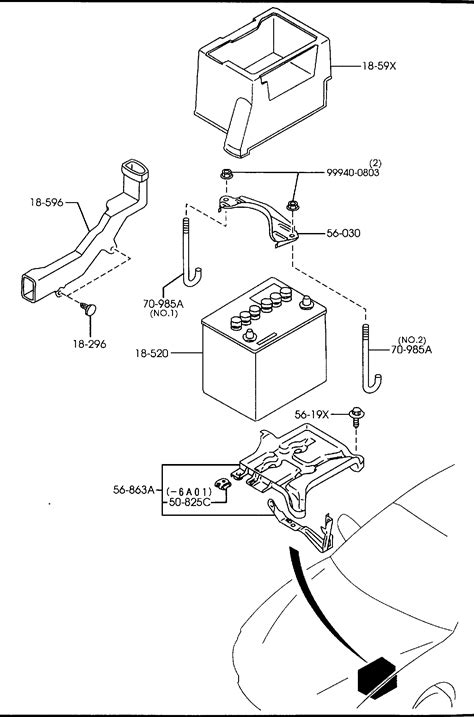 18-59X

(2)
99940-0803

18-596

56-030

70-985A
(NO.1)

18-296

18-520

(NO.2)
70-985A

56-19X

56-863A
(-6A01)
50-825C