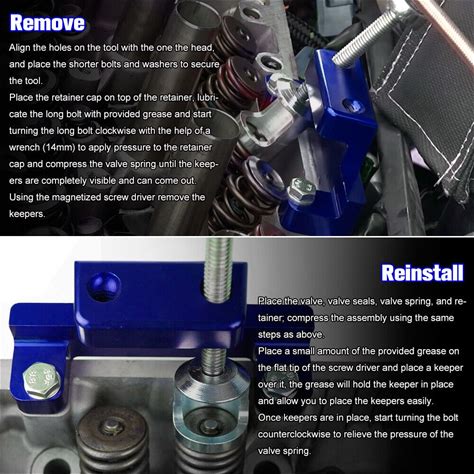 Remove

Align the holes on the tool with the one the head, and place the shorter bolts and washers to secure the tool.
Place the retainer cap on top of the retainer, lubricate the long bolt with provided grease and start turning the long bolt clockwise with the help of a wrench (14mm) to apply pressure to the retainer cap and compress the valve spring until the keepers are completely visible and can come out.
Using the magnetized screw driver remove the keepers.

Reinstall

Place the valve, valve seals, valve spring, and retainer; compress the assembly using the same steps as above.
Place a small amount of the provided grease on the flat tip of the screw driver and place a keeper over it, the grease will hold the keeper in place and allow you to place the keepers easily.
Once keepers are in place, start turning the bolt counterclockwise to relieve the pressure of the valve spring.