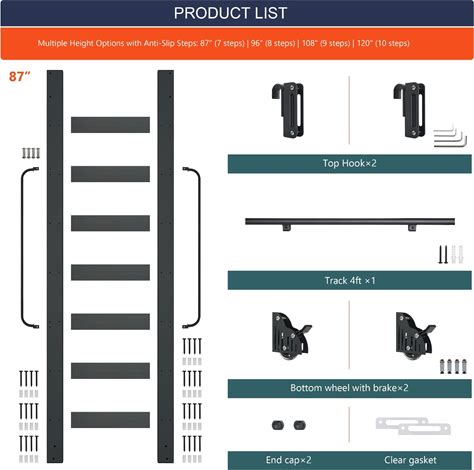 PRODUCT LIST

Multiple Height Options with Anti-Slip Steps: 87" (7 steps) | 96" (8 steps) | 108" (9 steps) | 120" (10 steps)

87"

Top Hook×2

Track 4ft ×1

Bottom wheel with brake×2

End cap×2

Clear gasket